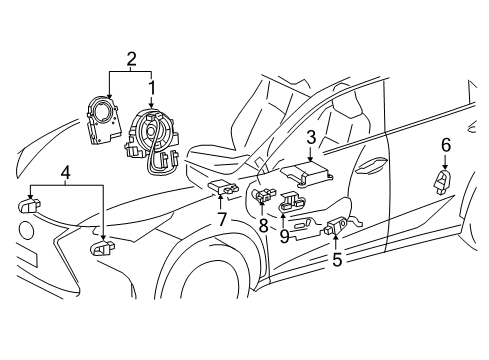 2
1
3
6
4
7
8
9
5