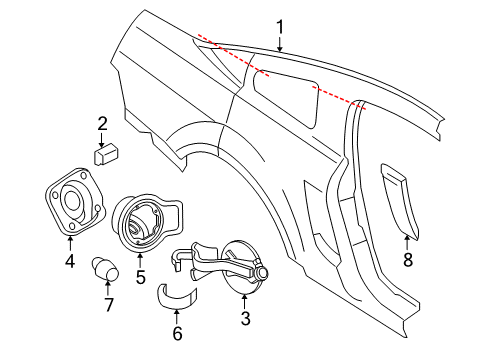 1
2
4
5
7
6
3
8