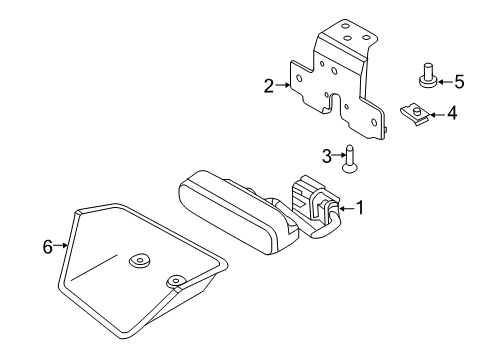 2
5
4
3
1
6