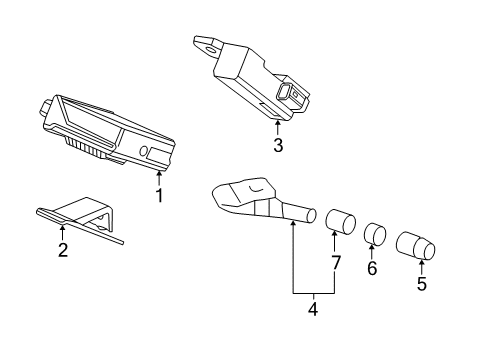 3
1
2
7
6
5
4