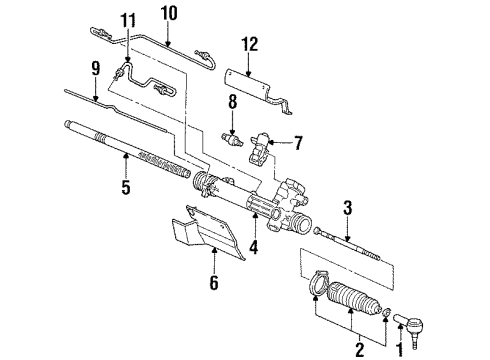 11
10
12
9
8
7
5
3
4
6
2
1