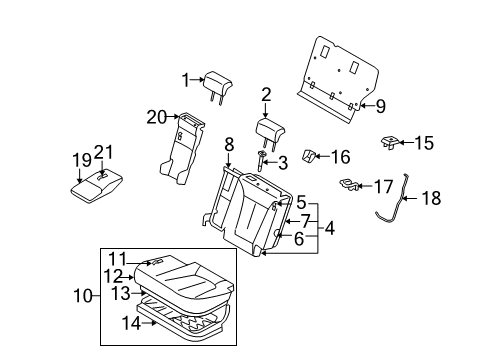 1
2
9
20
15
8
3
16
19
21
17
18
5
7
4
6
11
12
10
13
14