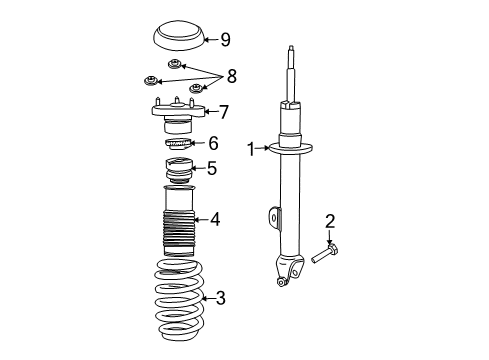 9
8
7
6
1
5
4
2
3