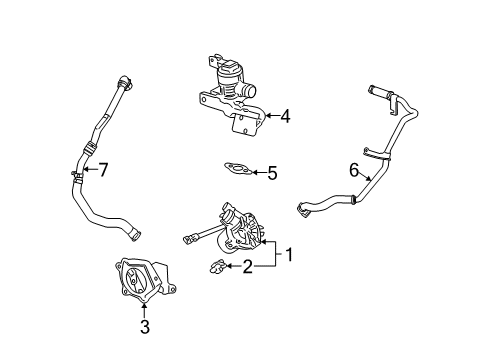 4
7
5
6
1
2
3