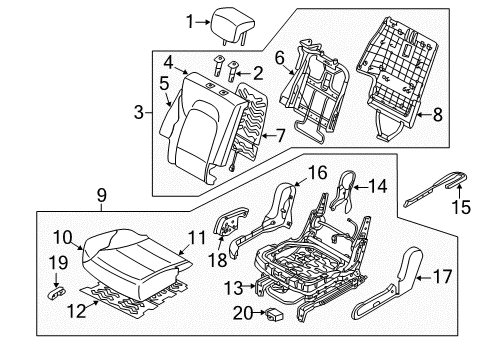 1
2
3
4
5
6
7
8
9
10
11
12
13
14
15
16
17
18
19
20