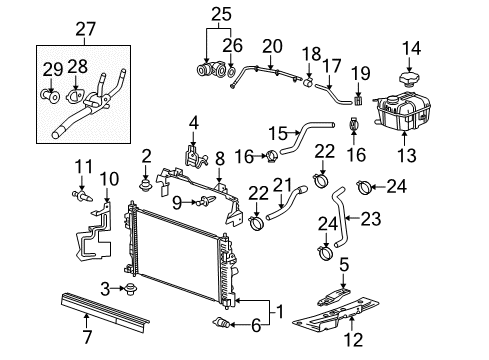 27
29
28
25
26
20
18
17
19
14
13
4
15
16
16
2
8
22
11
10
9
22
21
24
23
24
5
3
1
6
7
12