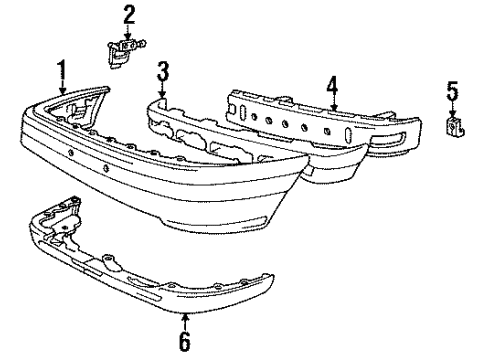 2
1
3
4
5
6