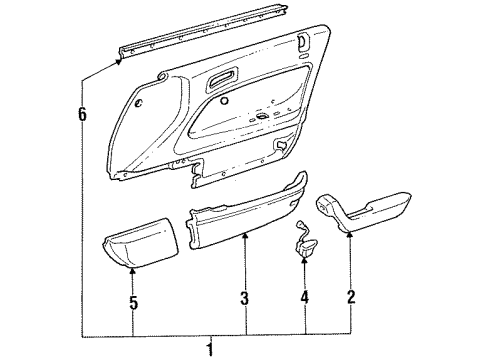 6
5
3
4
2
1