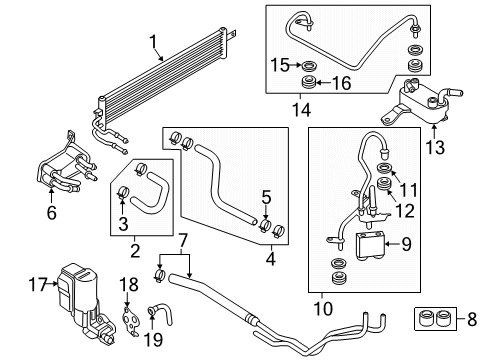 1
15
16
14
13
6
3
2
5
4
11
12
9
10
7
17
18
19
8