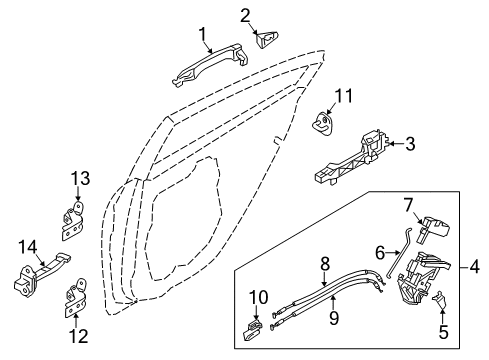 1
2
11
3
13
7
14
6
4
8
10
9
5
12