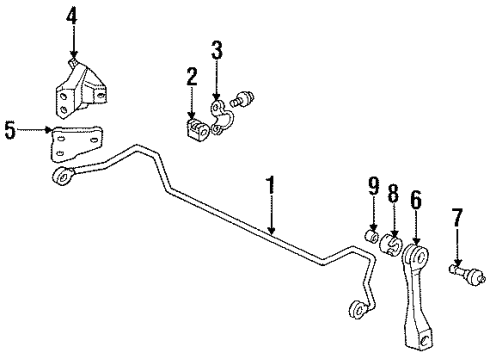 4
3
2
5
1
9
8
6
7