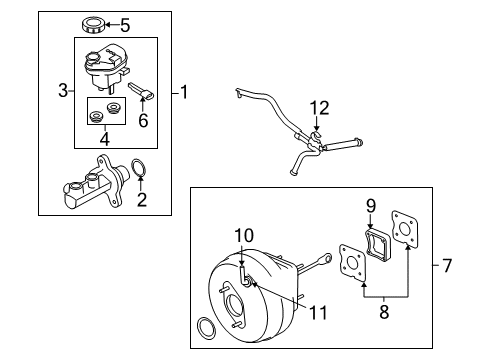 5
3
1
6
4
2
12
9
10
7
11
8