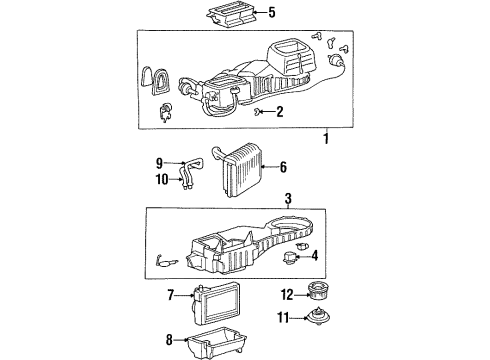 5
2
1
9
10
6
3
4
7
12
11
8