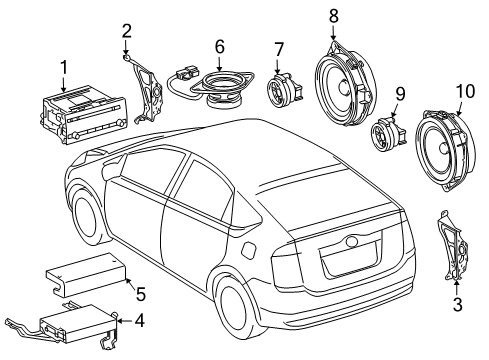 1
2
6
7
8
9
10
5
4
3