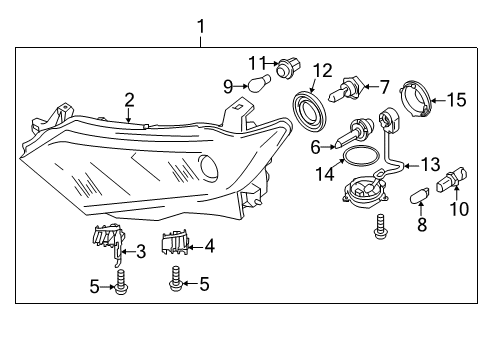 1
11
12
9
7
15
2
6
14
13
10
8
3
4
5
5