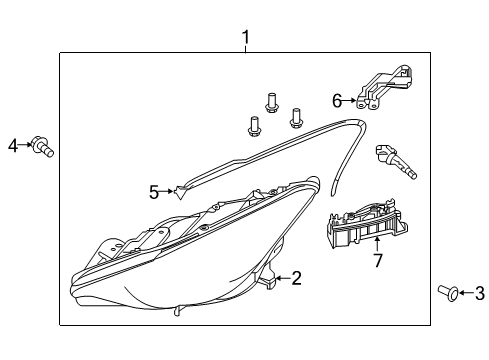 1
6
4
5
7
2
3