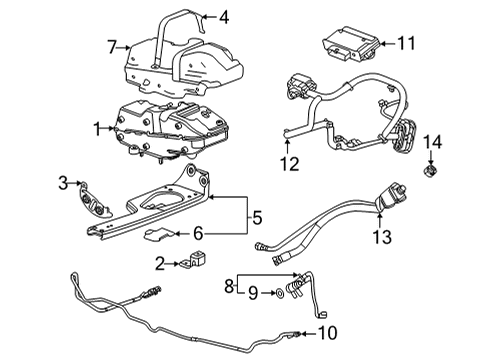 4
7
11
1
12
14
3
5
6
13
2
8
9
10