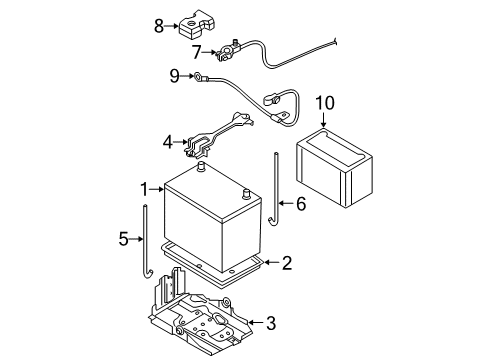 8
7
9
10
4
1
6
5
2
3