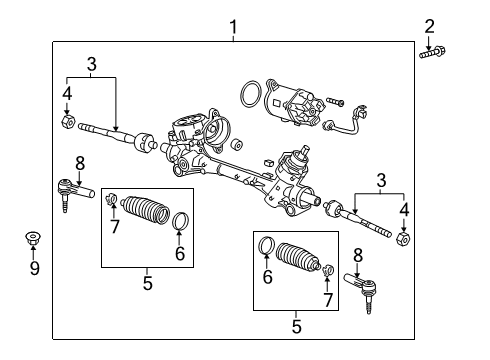 1
2
3
4
8
7
6
5
9
3
4
6
7
8
5