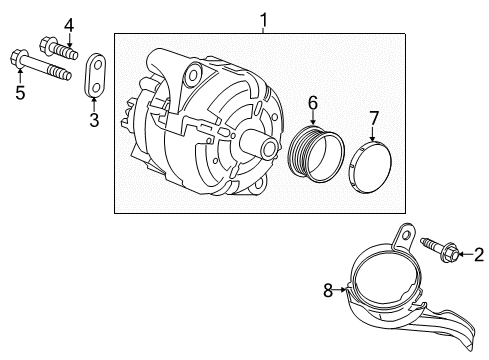 1
4
5
3
6
7
2
8