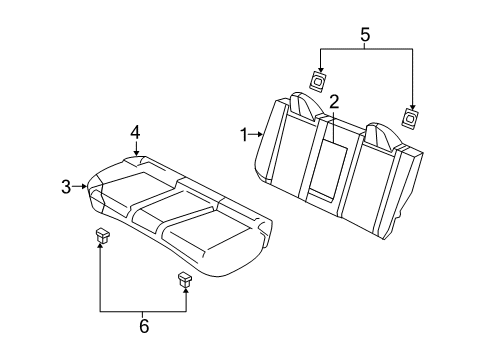 5
2
1
4
3
6