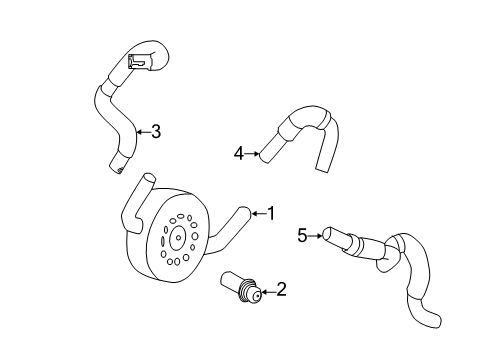 3
4
1
5
2