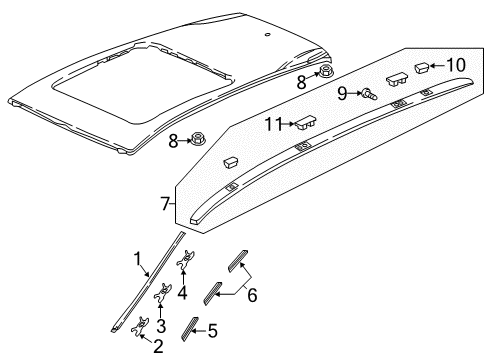 10
8
9
11
8
7
1
4
6
3
5
2