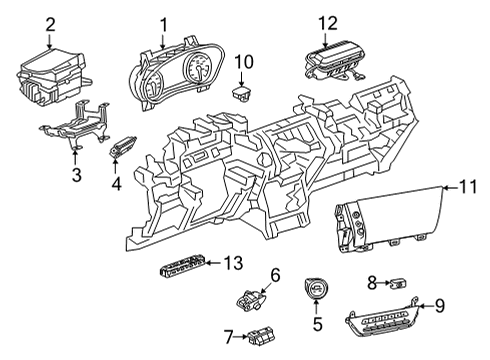 2
1
12
10
3
4
11
13
6
8
9
5
7