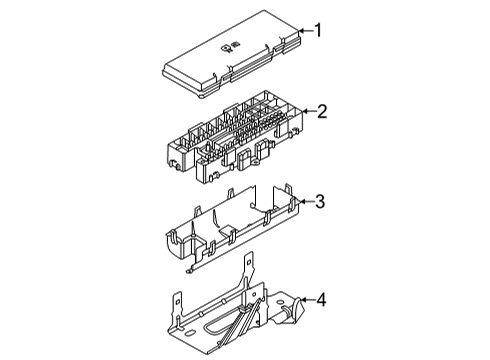 1
2
3
4