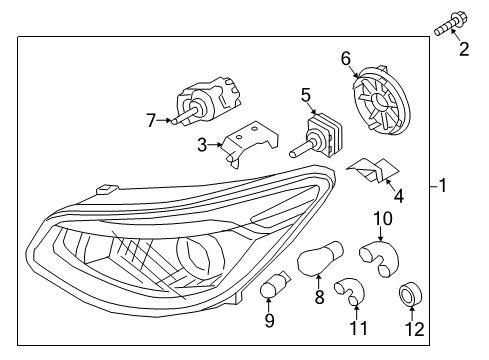 2
6
5
7
3
4
1
10
8
9
11
12