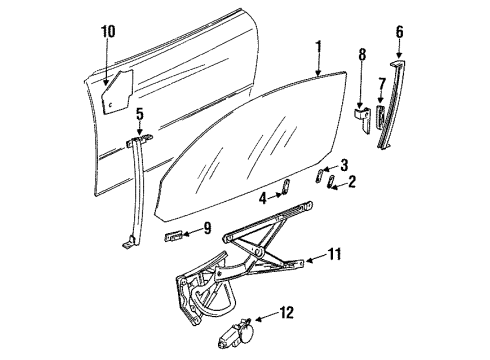 10
1
8
6
7
5
3
2
4
9
11
12