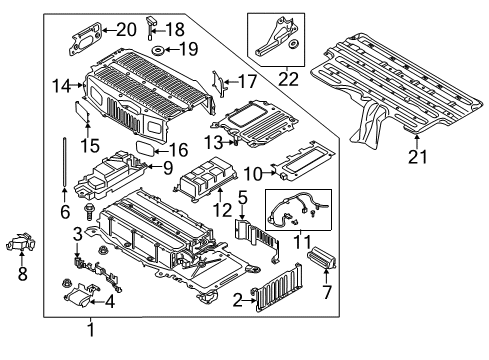 20
18
19
22
14
17
21
15
16
13
9
10
6
12
5
11
3
8
7
4
2
1