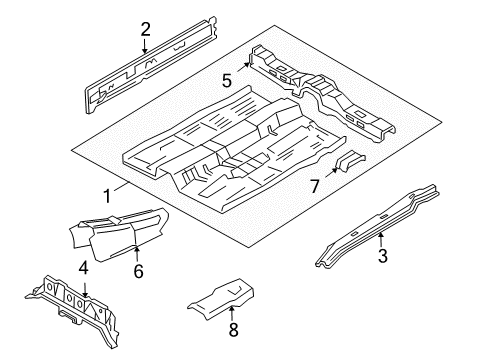 2
5
1
7
3
6
4
8