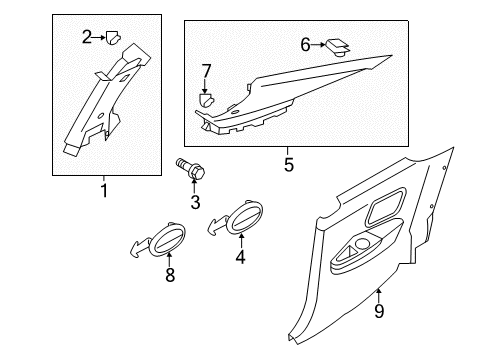 2
1
6
7
5
3
4
8
9