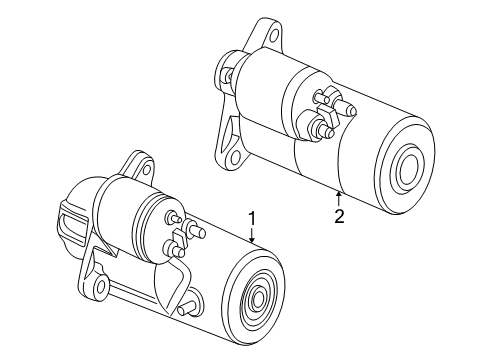 2
1