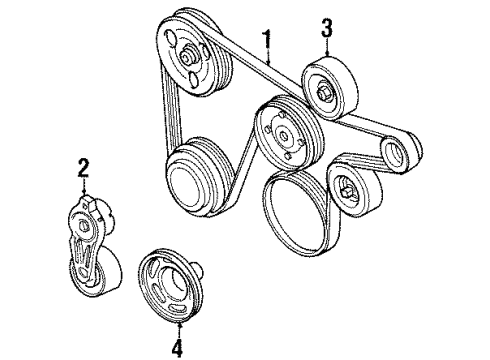 1
3
2
4