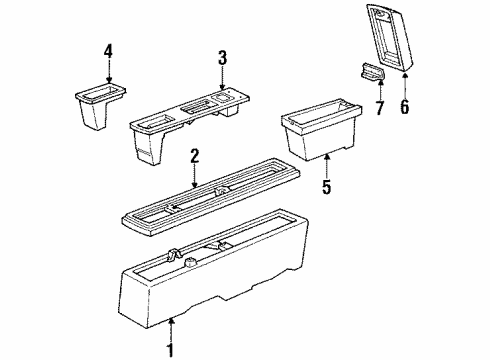 4
3
7
6
2
5
1