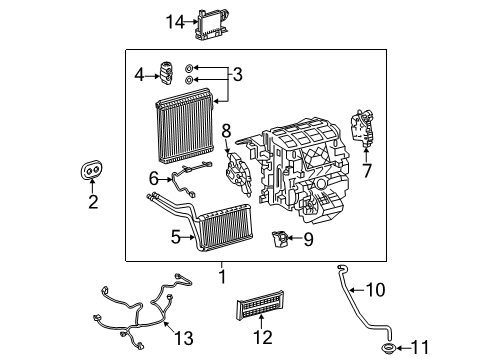 14
4
3
8
7
2
6
5
9
1
10
13
12
11