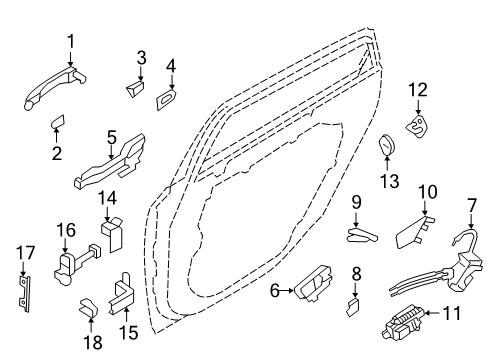 1
3
4
12
2
5
13
14
10
9
7
16
17
8
6
11
15
18