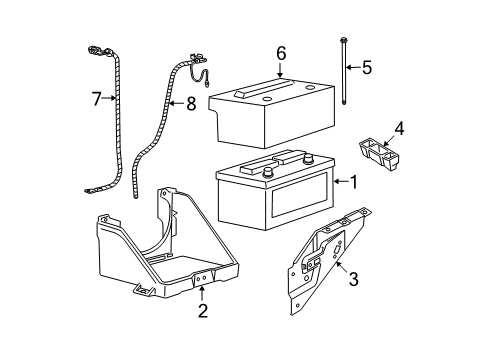 6
5
7
8
4
1
3
2