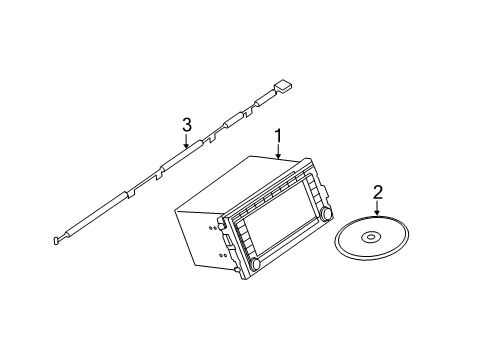 3
1
2