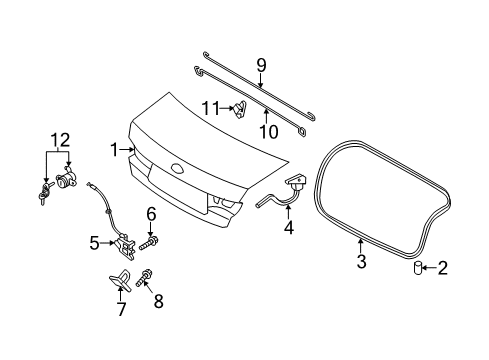 9
11
10
12
1
6
4
5
3
2
7
8