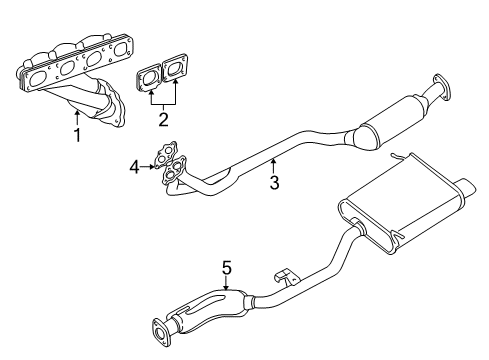 1
2
4
3
5