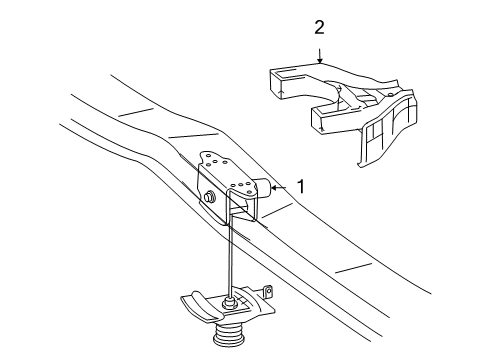 2

1