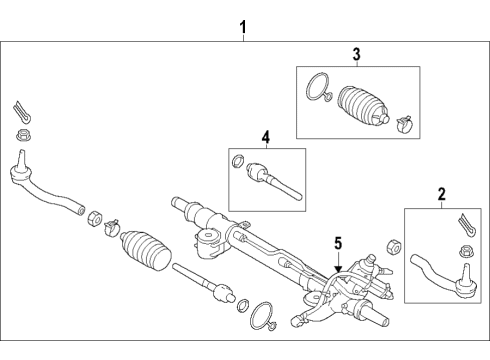 1
3
4
2
5