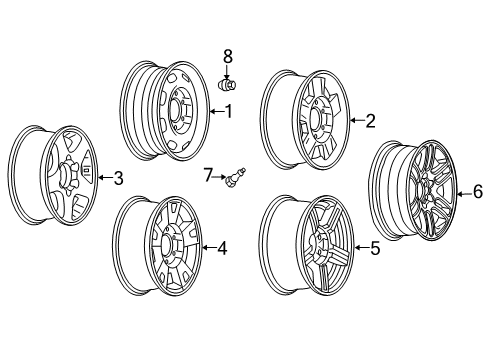 8
1
2
3
7
6
4
5