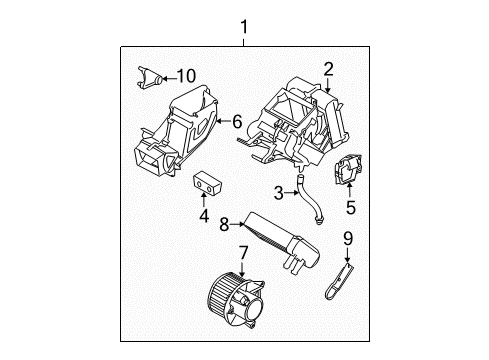 1
10
2
6
3
5
4
8
9
7