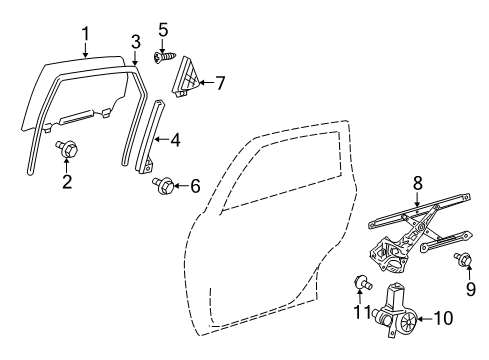 1
3
5
7
4
2
6
8
9
11
10