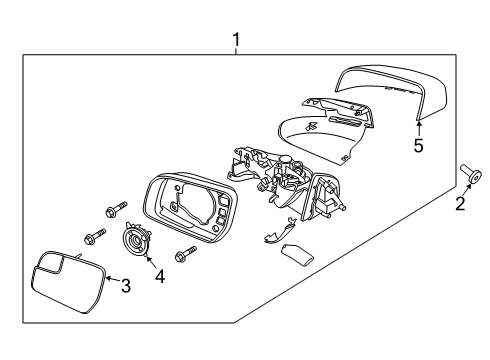 1
5
2
4
3