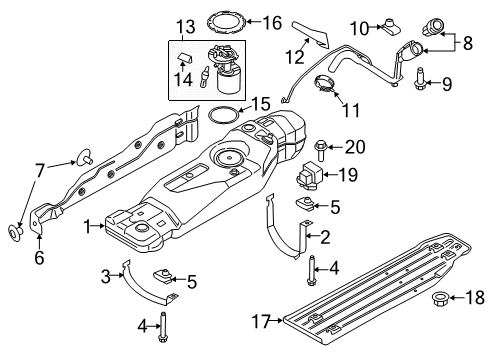 13
16
10
8
12
14
9
11
15
20
7
19
5
1
2
6
3
5
4
18
17
4